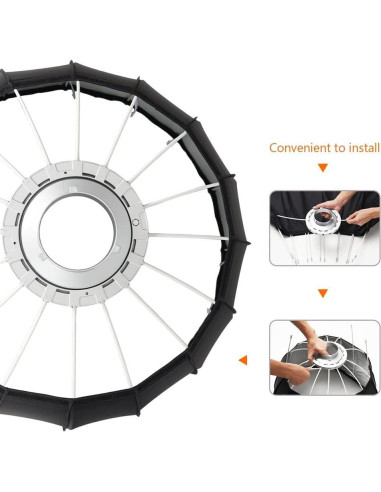 Convenient to install