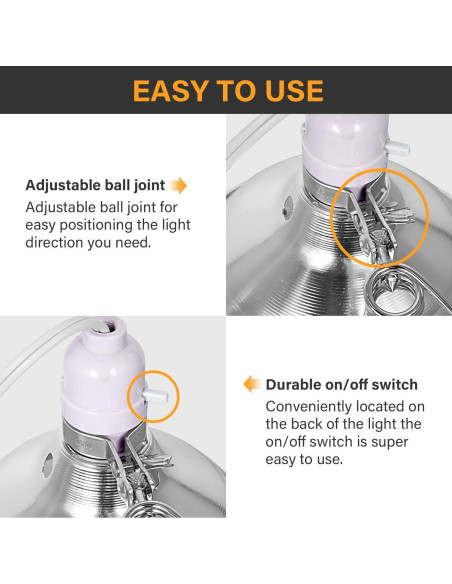 EASY TO USE

Adjustable ball joint

Adjustable ball joint for easy positioning the light direction you need.

Durable on/off switch

Conveniently located on the back of the light the on/off switch is super easy to use.