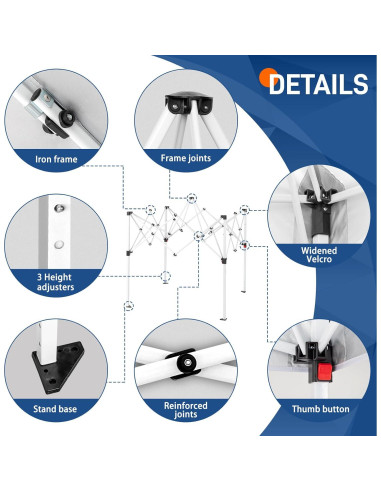 DETAILS

Iron frame

Frame joints

Widened Velcro

3 Height adjusters

Stand base

Reinforced joints

Thumb button