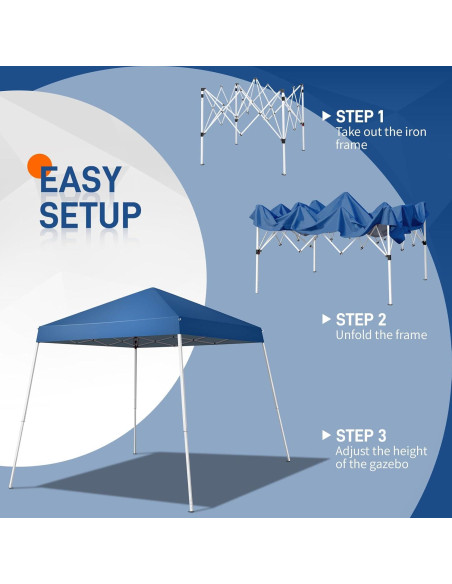 EASY SETUP

STEP 1
Take out the iron frame

STEP 2
Unfold the frame

STEP 3
Adjust the height of the gazebo