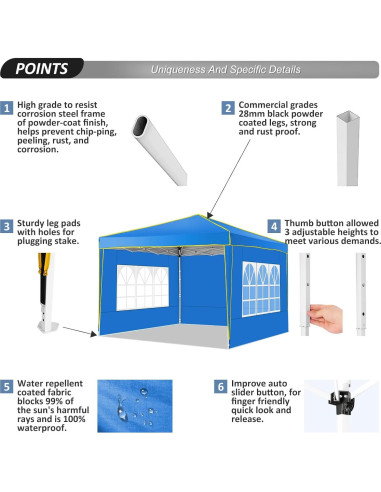 POINTS

Uniqueness And Specific Details

1 High grade to resist corrosion steel frame of powder-coat finish, helps prevent chip-ping, peeling, rust, and corrosion.

2 Commercial grades 28mm black powder coated legs, strong and rust proof.

3 Sturdy leg pads with holes for plugging stake.

4 Thumb button allowed 3 adjustable heights to meet various demands.

5 Water repellent coated fabric blocks 99% of the sun's harmful rays and is 100% waterproof.

6 Improve auto slider button, for finger friendly quick look and release.