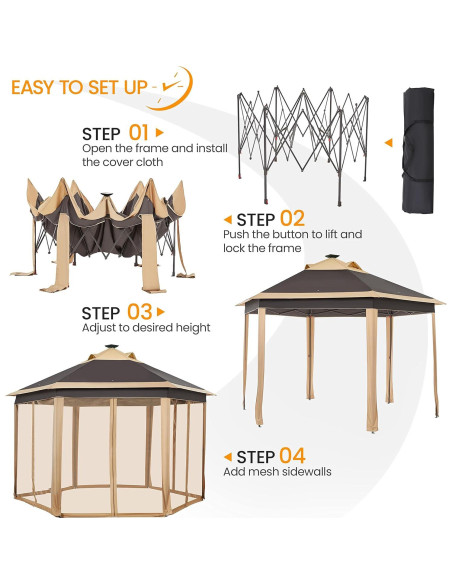 EASY TO SET UP -

STEP 01
Open the frame and install the cover cloth

STEP 02
Push the button to lift and lock the frame

STEP 03
Adjust to desired height

STEP 04
Add mesh sidewalls