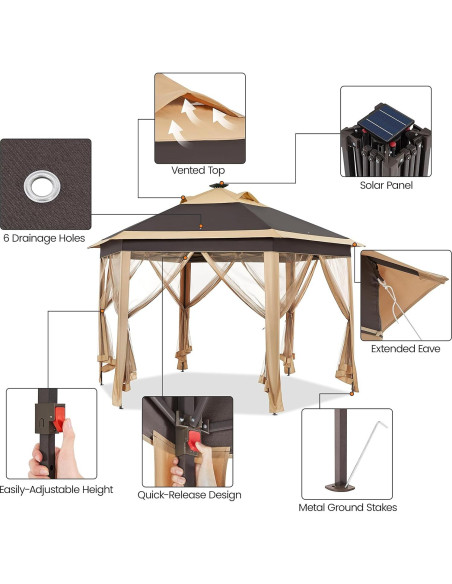 Vented Top

Solar Panel

6 Drainage Holes

Extended Eave

Easily-Adjustable Height

Quick-Release Design

Metal Ground Stakes