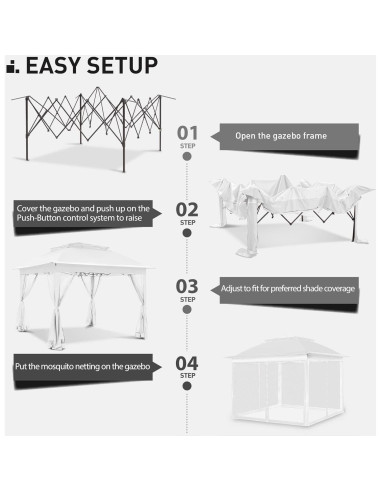 EASY SETUP

01
STEP

Open the gazebo frame

Cover the gazebo and push up on the Push-Button control system to raise

02
STEP

03
STEP

Adjust to fit for preferred shade coverage

Put the mosquito netting on the gazebo

04
STEP