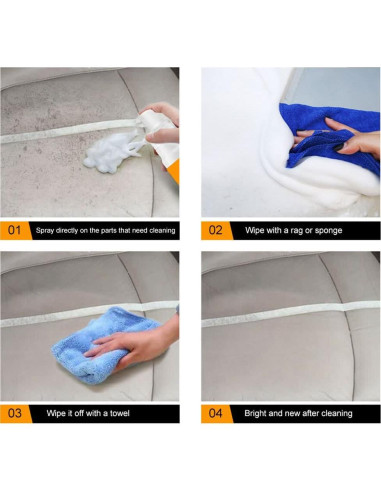 01 Spray directly on the parts that need cleaning

02 Wipe with a rag or sponge

03 Wipe it off with a towel

04 Bright and new after cleaning