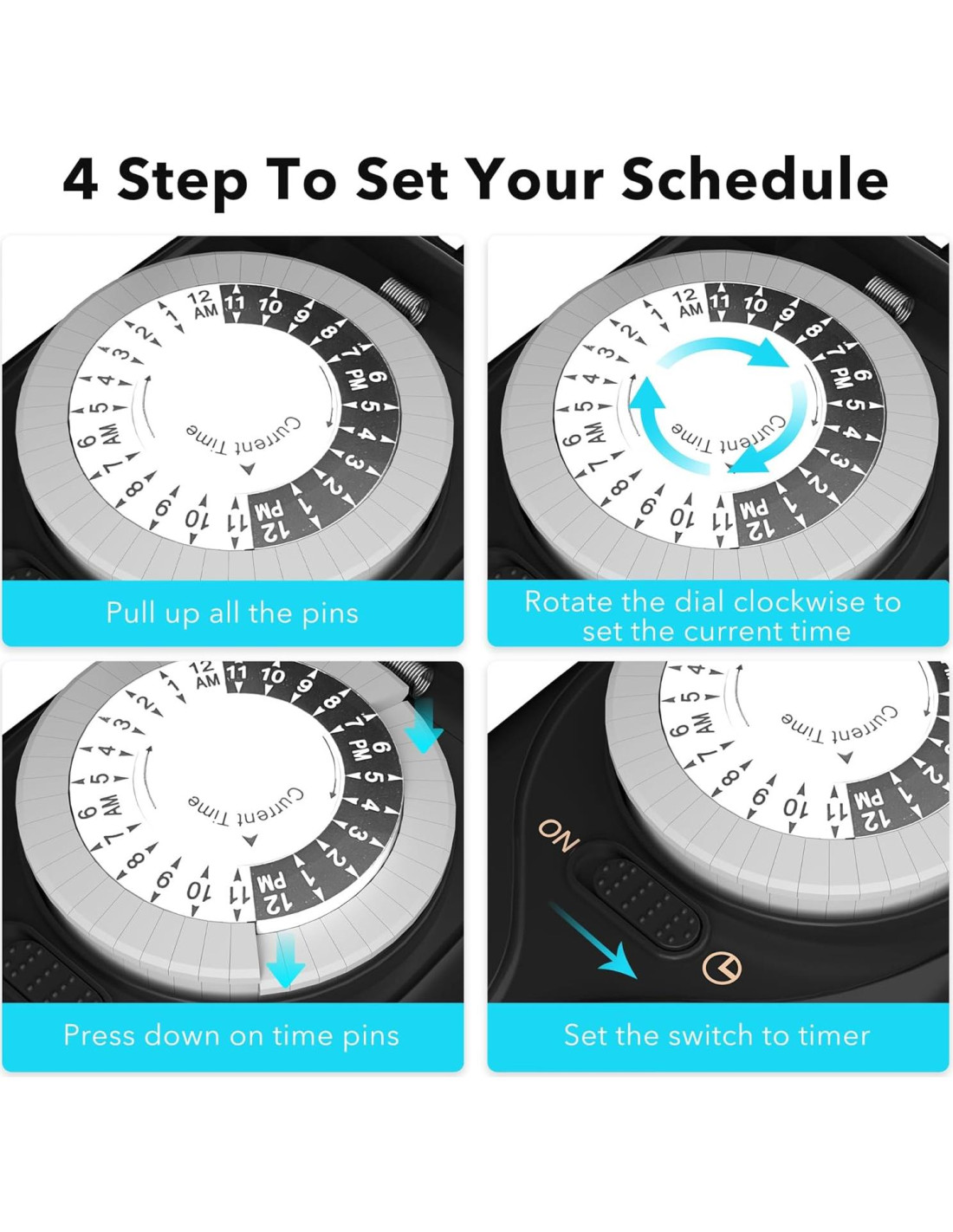 4 Step To Set Your Schedule

12 AM 1 2 3 4 5 6 AM 7 8 9 10 11 12 PM 1 2 3 4 5 6 PM 7 8 9 10 11
Current Time

Pull up all the pins

12 AM 1 2 3 4 5 6 AM 7 8 9 10 11 12 PM 1 2 3 4 5 6 PM 7 8 9 10 11
Current Time

Rotate the dial clockwise to set the current time

12 AM 1 2 3 4 5 6 AM 7 8 9 10 11 12 PM 1 2 3 4 5 6 PM 7 8 9 10 11
Current Time

Press down on time pins

4 5 6 AM 7 8 9 10 11 12 PM 1 2
Current Time
ON

Set the switch to timer