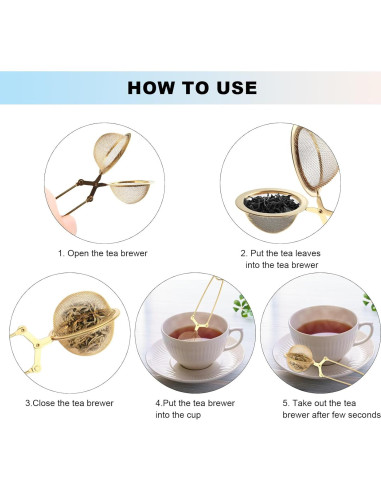 HOW TO USE

1. Open the tea brewer

2. Put the tea leaves into the tea brewer

3.Close the tea brewer

4.Put the tea brewer into the cup

5. Take out the tea brewer after few seconds