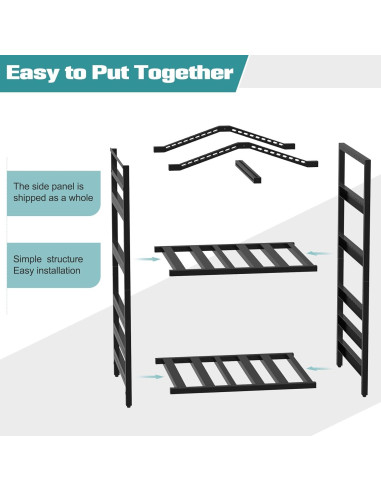 Easy to Put Together

The side panel is shipped as a whole

Simple structure Easy installation