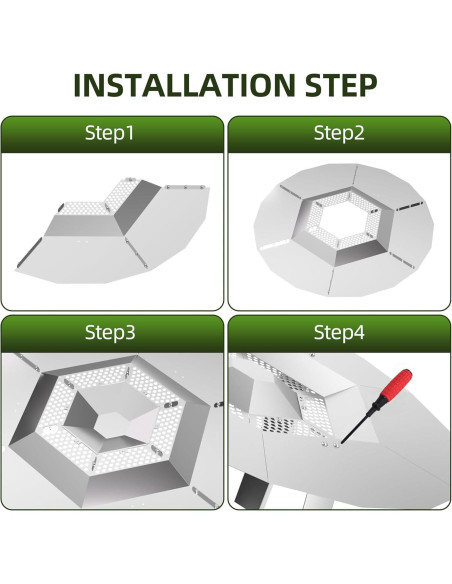 INSTALLATION STEP

Step1

Step2

Step3

Step4