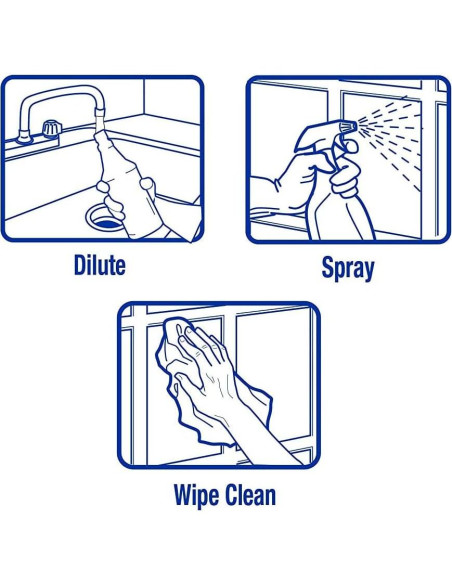 Dilute

Spray

Wipe Clean