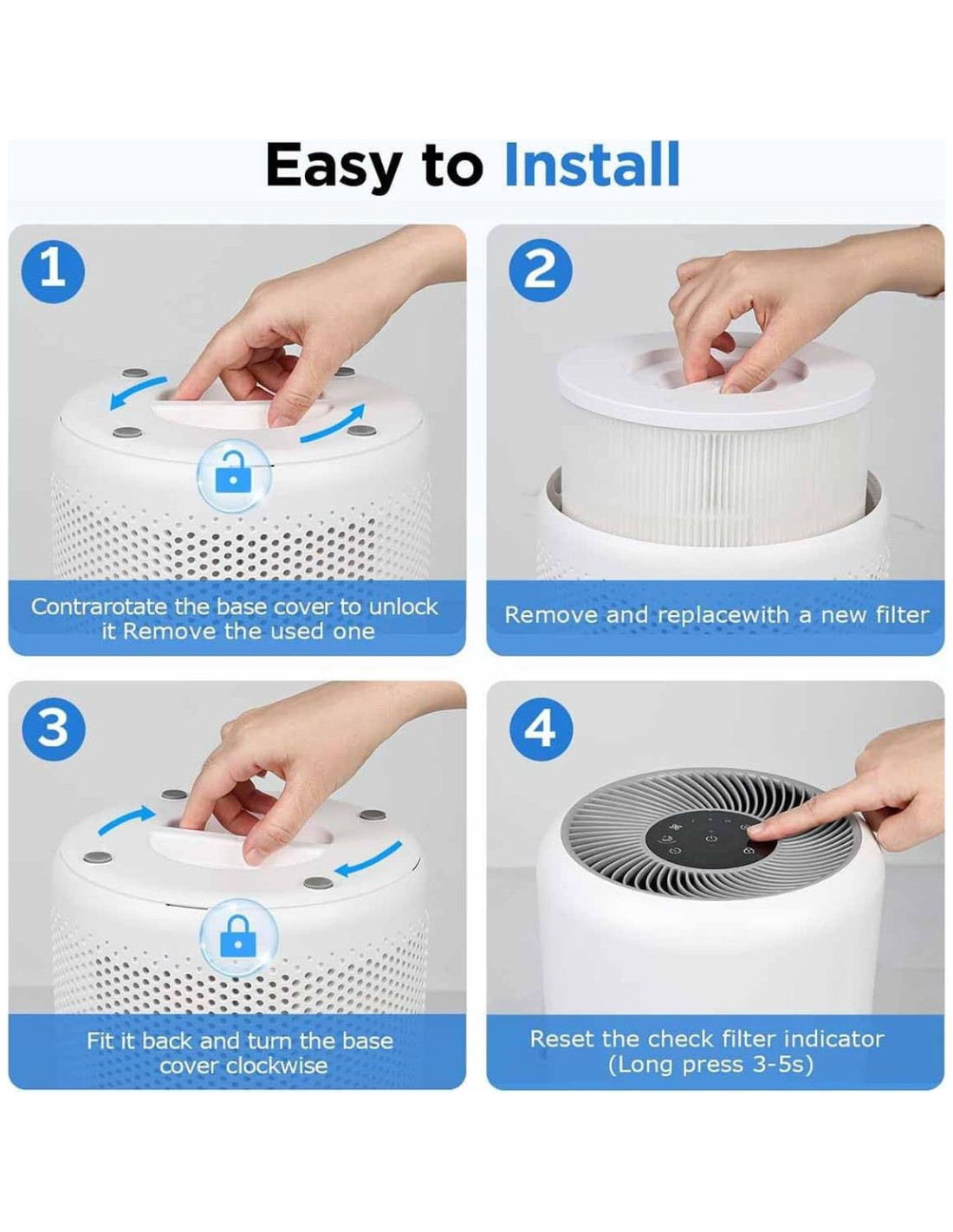 Easy to Install

1

Contrarotate the base cover to unlock it Remove the used one

2

Remove and replacewith a new filter

3

Fit it back and turn the base cover clockwise

4

Reset the check filter indicator (Long press 3-5s)