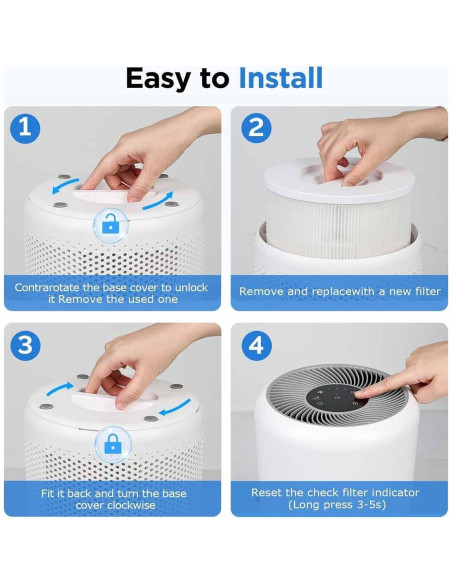 Easy to Install

1

Contrarotate the base cover to unlock it Remove the used one

2

Remove and replacewith a new filter

3

Fit it back and turn the base cover clockwise

4

Reset the check filter indicator (Long press 3-5s)