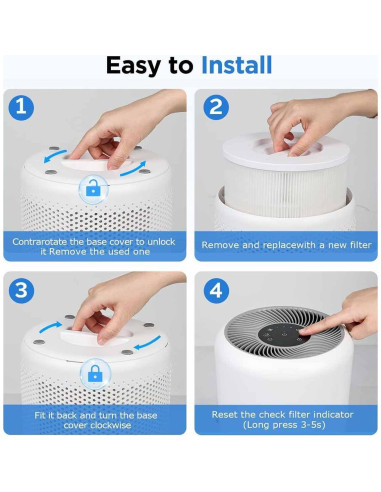 Easy to Install

1

Contrarotate the base cover to unlock it Remove the used one

2

Remove and replacewith a new filter

3

Fit it back and turn the base cover clockwise

4

Reset the check filter indicator (Long press 3-5s)