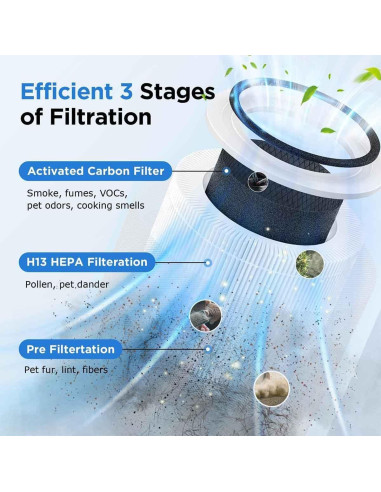 Efficient 3 Stages of Filtration

Activated Carbon Filter

Smoke, fumes, VOCs, pet odors, cooking smells

H13 HEPA Filteration

Pollen, pet dander

Pre Filtertation

Pet fur, lint, fibers