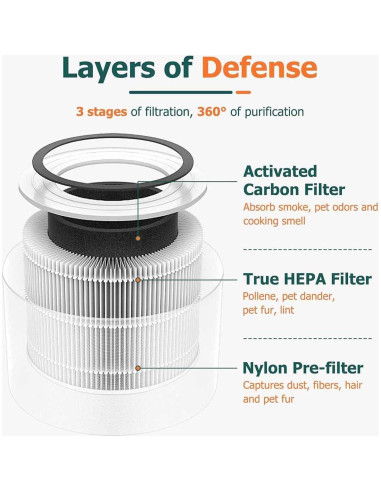 Layers of Defense

3 stages of filtration, 360° of purification

Activated Carbon Filter
Absorb smoke, pet odors and cooking smell

True HEPA Filter
Pollene, pet dander, pet fur, lint

Nylon Pre-filter
Captures dust, fibers, hair and pet fur