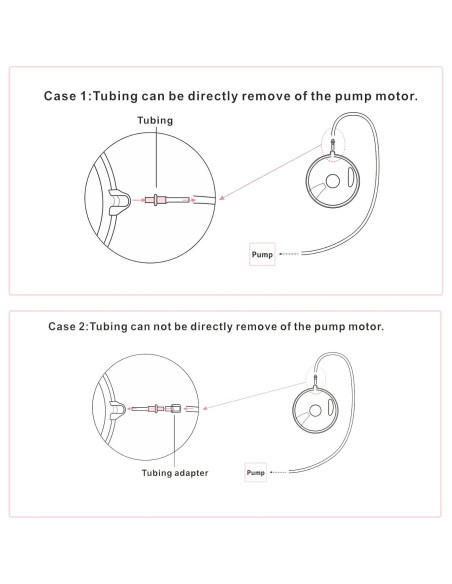 Case 1:Tubing can be directly remove of the pump motor.

Tubing

Pump

Case 2:Tubing can not be directly remove of the pump motor.

Tubing adapter

Pump