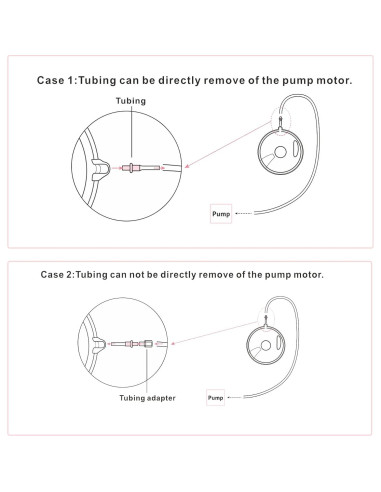 Case 1:Tubing can be directly remove of the pump motor.

Tubing

Pump

Case 2:Tubing can not be directly remove of the pump motor.

Tubing adapter

Pump