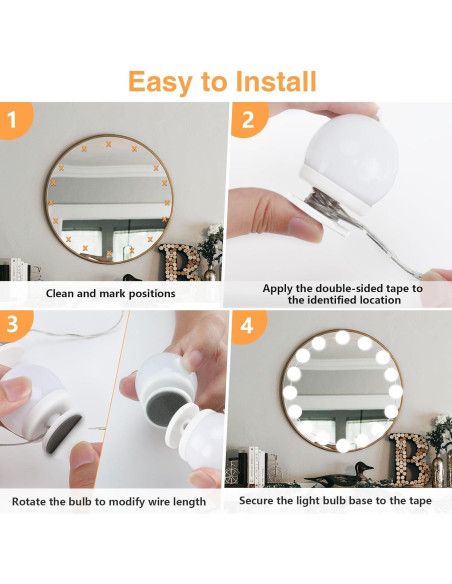 Easy to Install

1

Clean and mark positions

2

Apply the double-sided tape to the identified location

3

Rotate the bulb to modify wire length

4

Secure the light bulb base to the tape