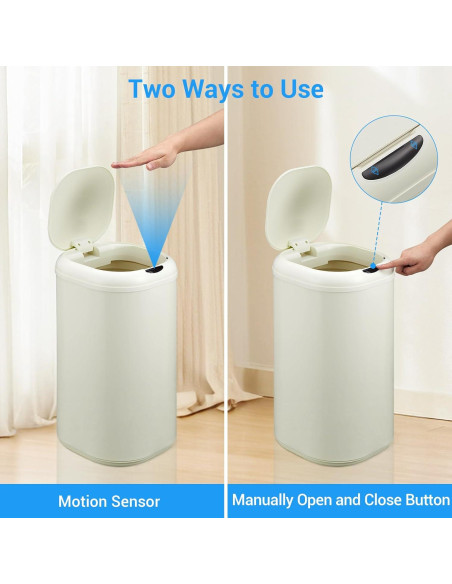 Two Ways to Use

Motion Sensor

Manually Open and Close Button