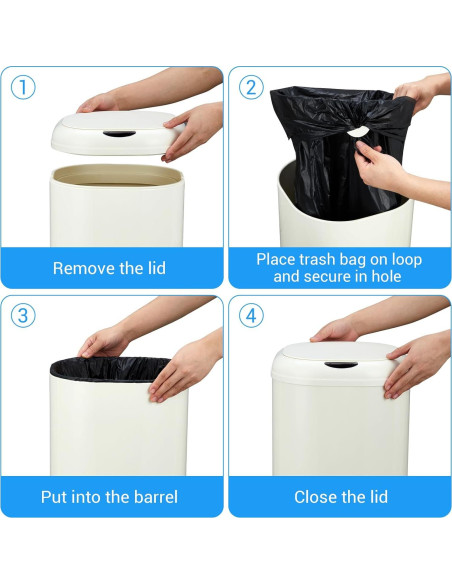 1
Remove the lid

2
Place trash bag on loop and secure in hole

3
Put into the barrel

4
Close the lid