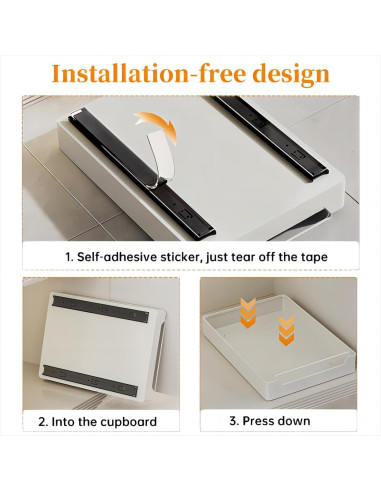 Installation-free design

1. Self-adhesive sticker, just tear off the tape

2. Into the cupboard

3. Press down