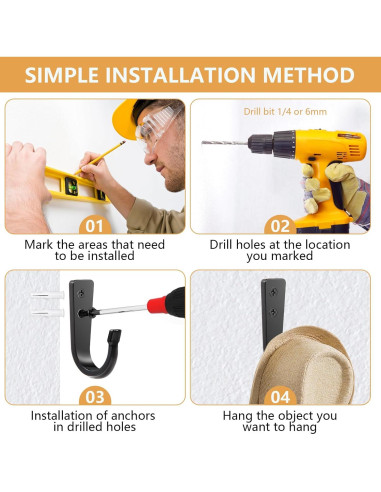 SIMPLE INSTALLATION METHOD

01

Mark the areas that need to be installed

Drill bit 1/4 or 6mm

02

Drill holes at the location you marked

03

Installation of anchors in drilled holes

04

Hang the object you want to hang