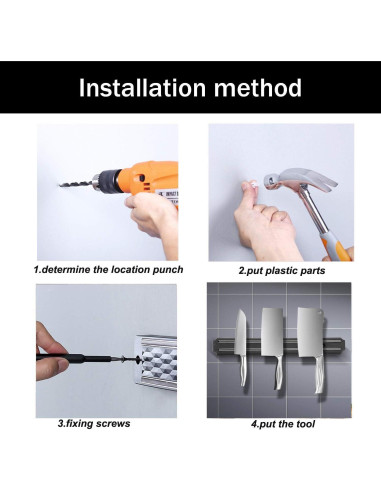 Installation method

1.determine the location punch

2.put plastic parts

3.fixing screws

4.put the tool