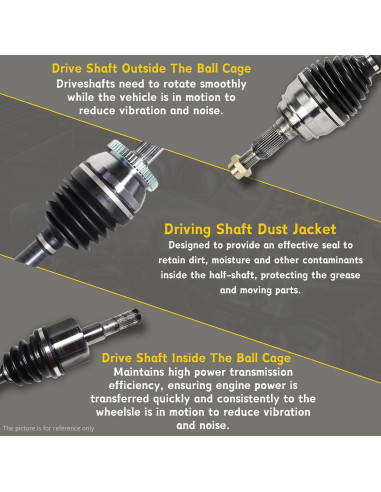 Drive Shaft Outside The Ball Cage
Driveshafts need to rotate smoothly while the vehicle is in motion to reduce vibration and noise.

Driving Shaft Dust Jacket
Designed to provide an effective seal to retain dirt, moisture and other contaminants inside the half-shaft, protecting the grease and moving parts.

Drive Shaft Inside The Ball Cage
Maintains high power transmission efficiency, ensuring engine power is transferred quickly and consistently to the wheelsle is in motion to reduce vibration and noise.

The picture is for reference only