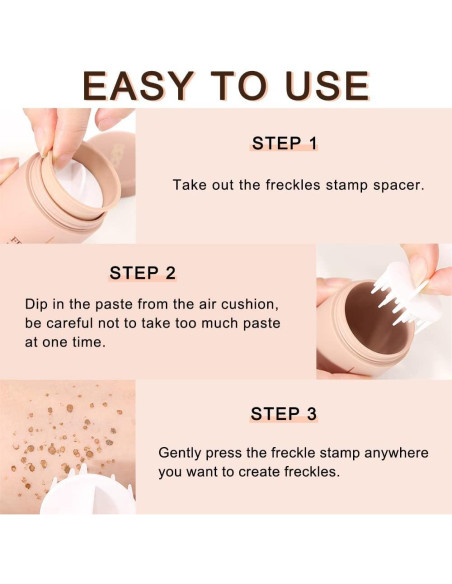 EASY TO USE

STEP 1

Take out the freckles stamp spacer.

STEP 2

Dip in the paste from the air cushion, be careful not to take too much paste at one time.

STEP 3

Gently press the freckle stamp anywhere you want to create freckles.