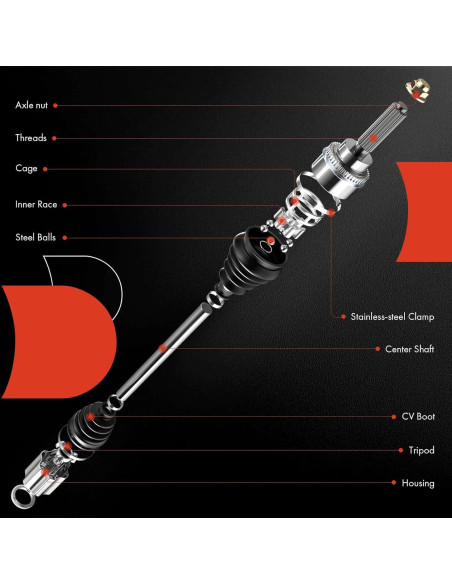 Axle nut

Threads

Cage

Inner Race

Steel Balls

Stainless-steel Clamp

Center Shaft

CV Boot

Tripod

Housing