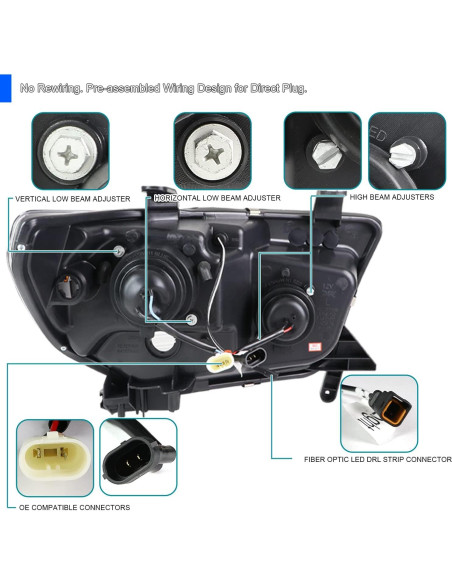 No Rewiring. Pre-assembled Wiring Design for Direct Plug.

VERTICAL LOW BEAM ADJUSTER

HORIZONTAL LOW BEAM ADJUSTER

HIGH BEAM ADJUSTERS

FIBER OPTIC LED DRL STRIP CONNECTOR

OE COMPATIBLE CONNECTORS