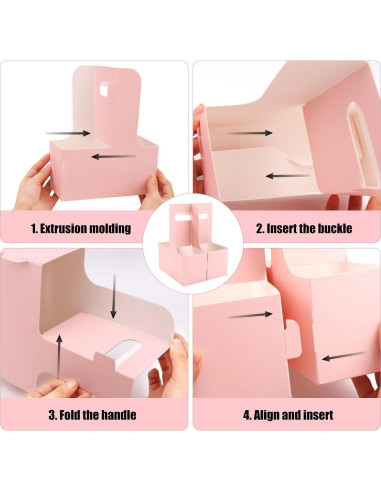 1. Extrusion molding

2. Insert the buckle

3. Fold the handle

4. Align and insert