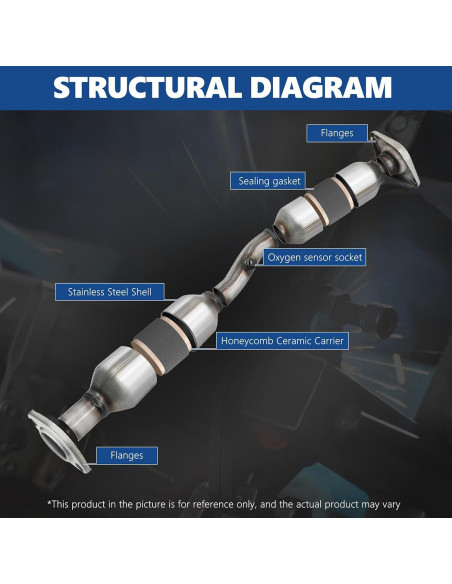 STRUCTURAL DIAGRAM

Flanges

Sealing gasket

Oxygen sensor socket

Stainless Steel Shell

Honeycomb Ceramic Carrier

Flanges

*This product in the picture is for reference only, and the actual product may vary