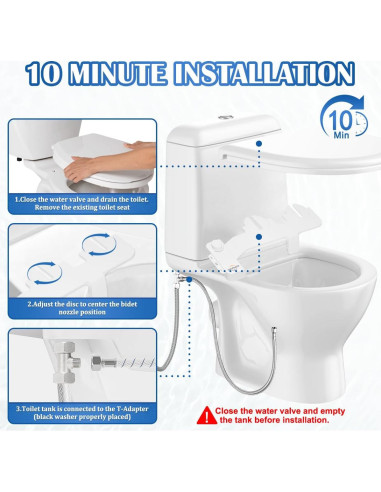 10 MINUTE INSTALLATION

10 Min

1.Close the water valve and drain the toilet. Remove the existing toilet seat

2.Adjust the disc to center the bidet nozzle position

3.Toilet tank is connected to the T-Adapter (black washer properly placed)

Close the water valve and empty the tank before installation.