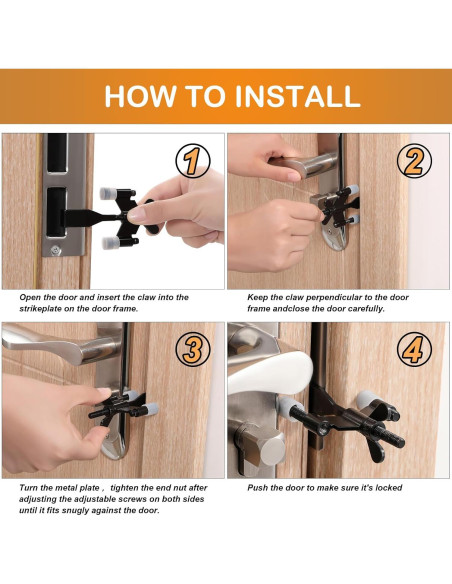 HOW TO INSTALL

1

Open the door and insert the claw into the strikeplate on the door frame.

2

Keep the claw perpendicular to the door frame andclose the door carefully.

3

Turn the metal plate , tighten the end nut after adjusting the adjustable screws on both sides until it fits snugly against the door.

4

Push the door to make sure it's locked