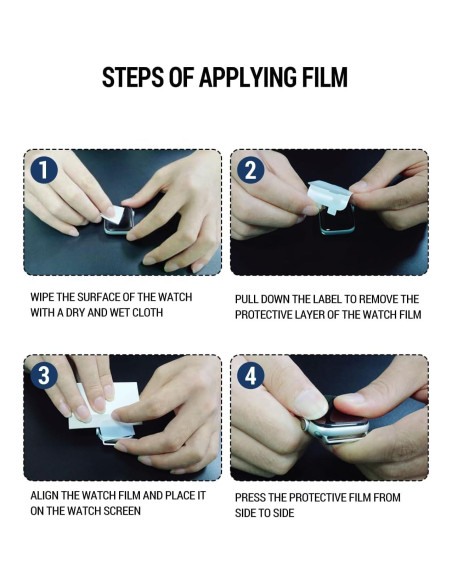 STEPS OF APPLYING FILM

1

WIPE THE SURFACE OF THE WATCH WITH A DRY AND WET CLOTH

2

PULL DOWN THE LABEL TO REMOVE THE PROTECTIVE LAYER OF THE WATCH FILM

3

ALIGN THE WATCH FILM AND PLACE IT ON THE WATCH SCREEN

4

PRESS THE PROTECTIVE FILM FROM SIDE TO SIDE