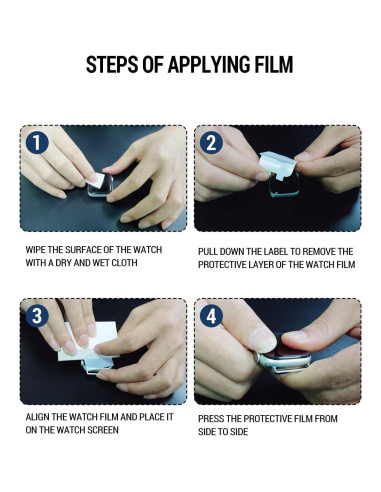 STEPS OF APPLYING FILM

1

WIPE THE SURFACE OF THE WATCH WITH A DRY AND WET CLOTH

2

PULL DOWN THE LABEL TO REMOVE THE PROTECTIVE LAYER OF THE WATCH FILM

3

ALIGN THE WATCH FILM AND PLACE IT ON THE WATCH SCREEN

4

PRESS THE PROTECTIVE FILM FROM SIDE TO SIDE