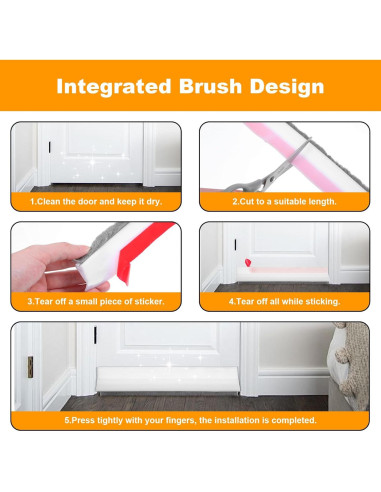 Integrated Brush Design

1.Clean the door and keep it dry.

2.Cut to a suitable length.

3.Tear off a small piece of sticker.

4.Tear off all while sticking.

5.Press tightly with your fingers, the installation is completed.