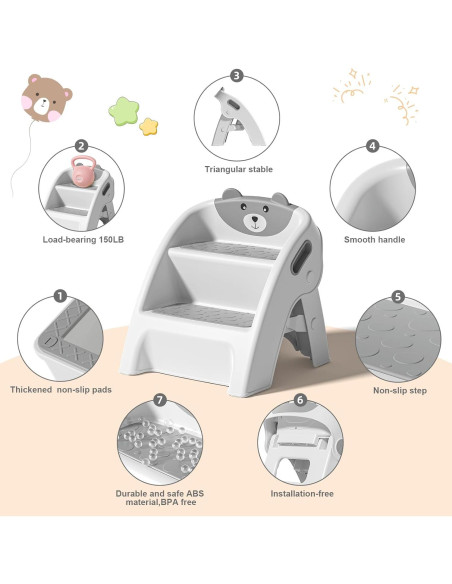 3

Triangular stable

2

Load-bearing 150LB

4

Smooth handle

1

Thickened non-slip pads

5

Non-slip step

7

Durable and safe ABS material,BPA free

6

Installation-free