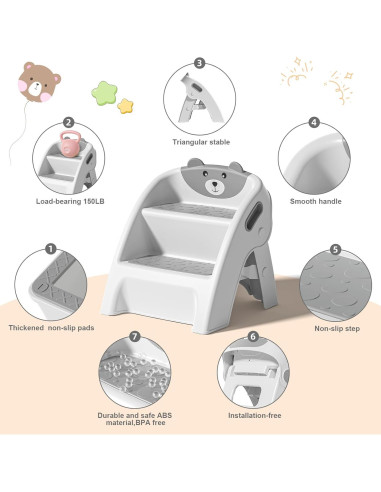 3

Triangular stable

2

Load-bearing 150LB

4

Smooth handle

1

Thickened non-slip pads

5

Non-slip step

7

Durable and safe ABS material,BPA free

6

Installation-free