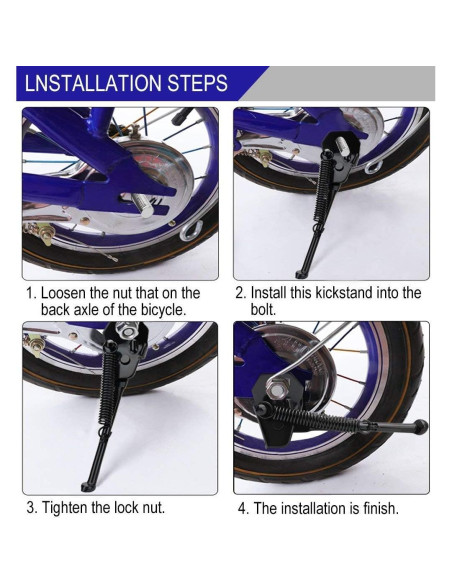 LNSTALLATION STEPS

1. Loosen the nut that on the back axle of the bicycle.

2. Install this kickstand into the bolt.

3. Tighten the lock nut.

4. The installation is finish.