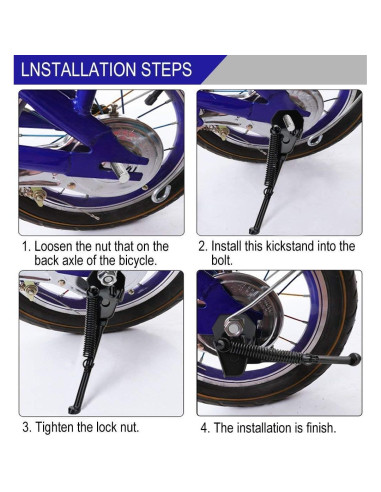 LNSTALLATION STEPS

1. Loosen the nut that on the back axle of the bicycle.

2. Install this kickstand into the bolt.

3. Tighten the lock nut.

4. The installation is finish.