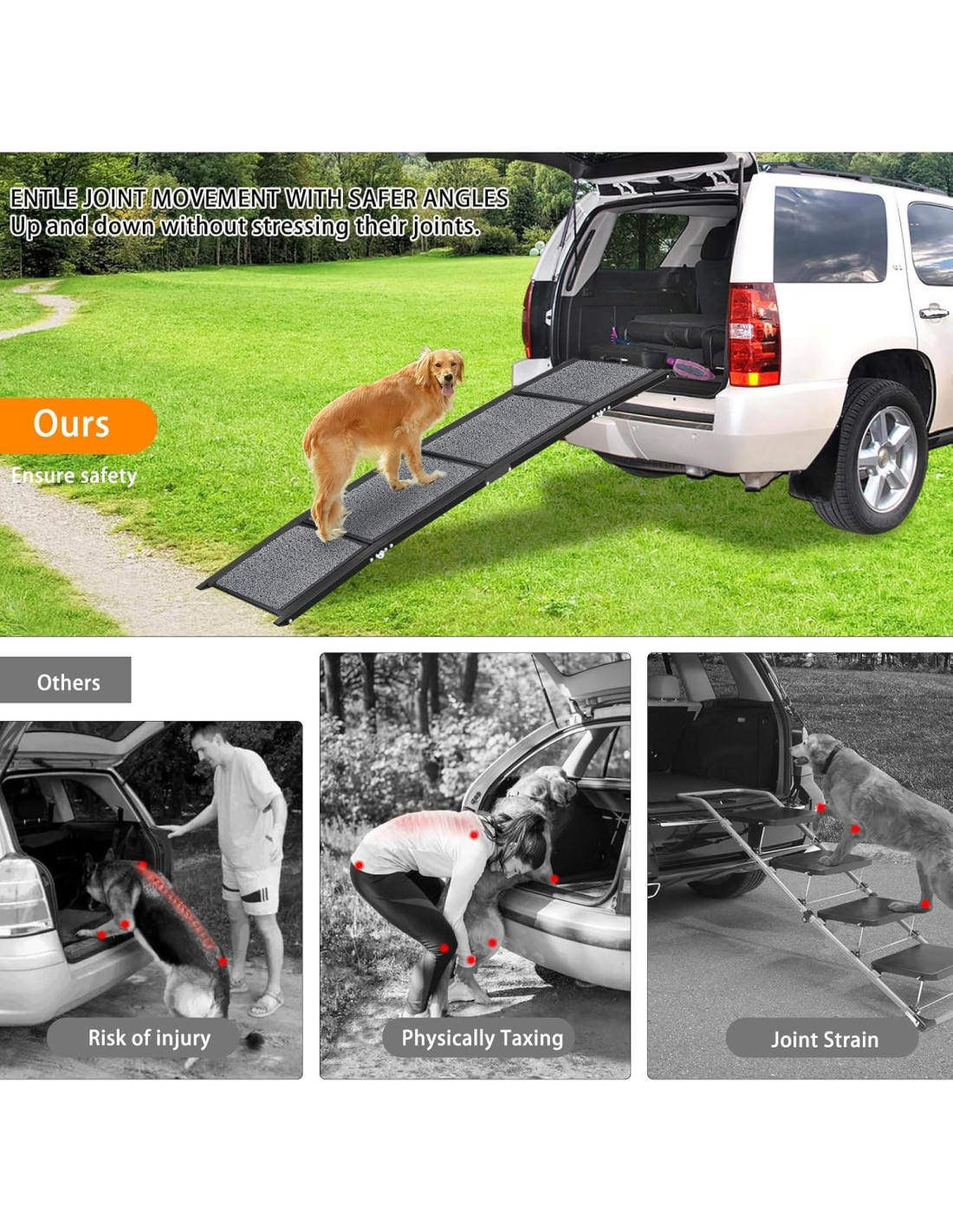 ENTLE JOINT MOVEMENT WITH SAFER ANGLES
Up and down without stressing their joints.

Ours

Ensure safety

Others

Risk of injury

Physically Taxing

Joint Strain