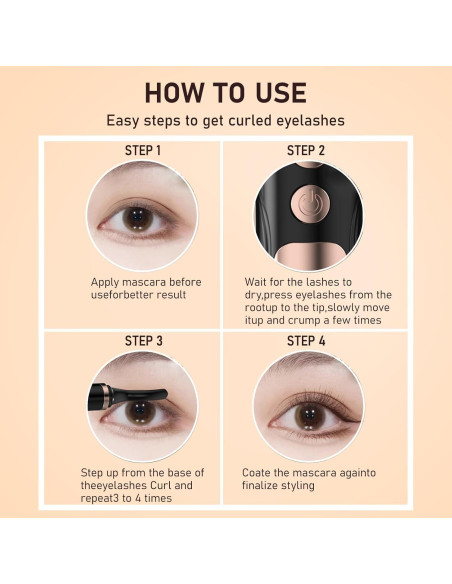 HOW TO USE

Easy steps to get curled eyelashes

STEP 1

Apply mascara before useforbetter result

STEP 2

Wait for the lashes to dry,press eyelashes from the rootup to the tip,slowly move itup and crump a few times

STEP 3

Step up from the base of theeyelashes Curl and repeat3 to 4 times

STEP 4

Coate the mascara againto finalize styling