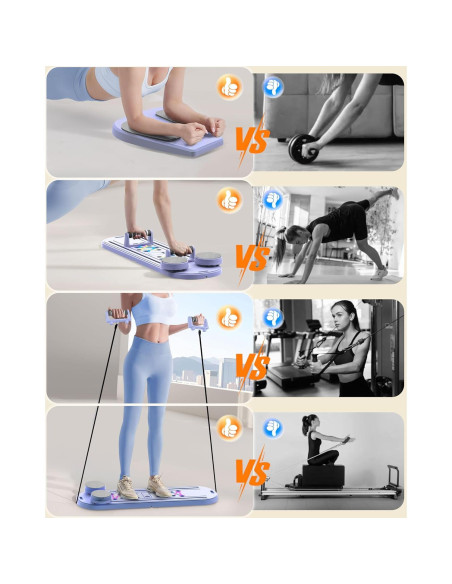 VS

VS

VS

VS