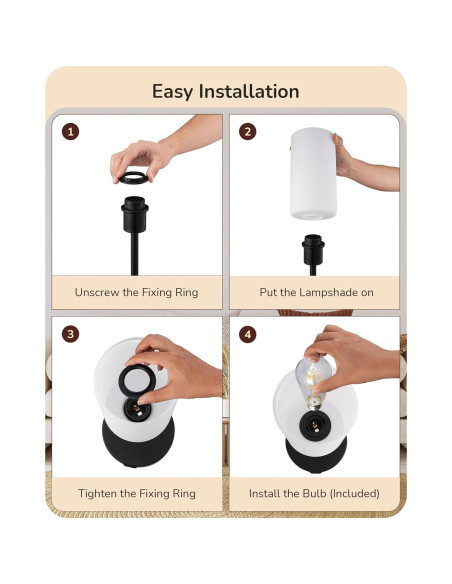 Easy Installation

1

Unscrew the Fixing Ring

2

Put the Lampshade on

3

Tighten the Fixing Ring

4

Install the Bulb (Included)