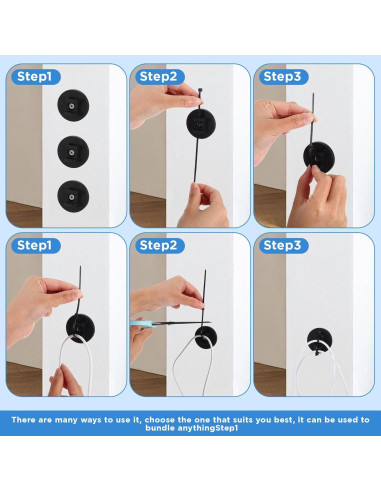 Step1

Step2

Step3

Step1

Step2

Step3

There are many ways to use it, choose the one that suits you best, it can be used to bundle anythingStep1