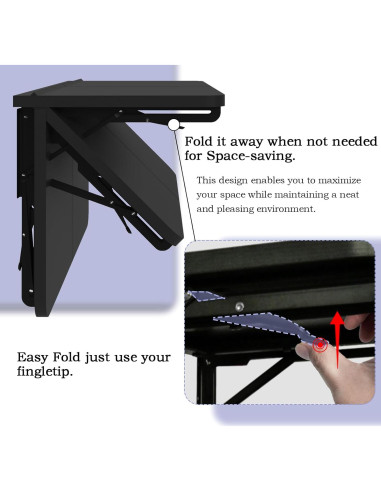 Fold it away when not needed for Space-saving.

This design enables you to maximize your space while maintaining a neat and pleasing environment.

Easy Fold just use your fingletip.