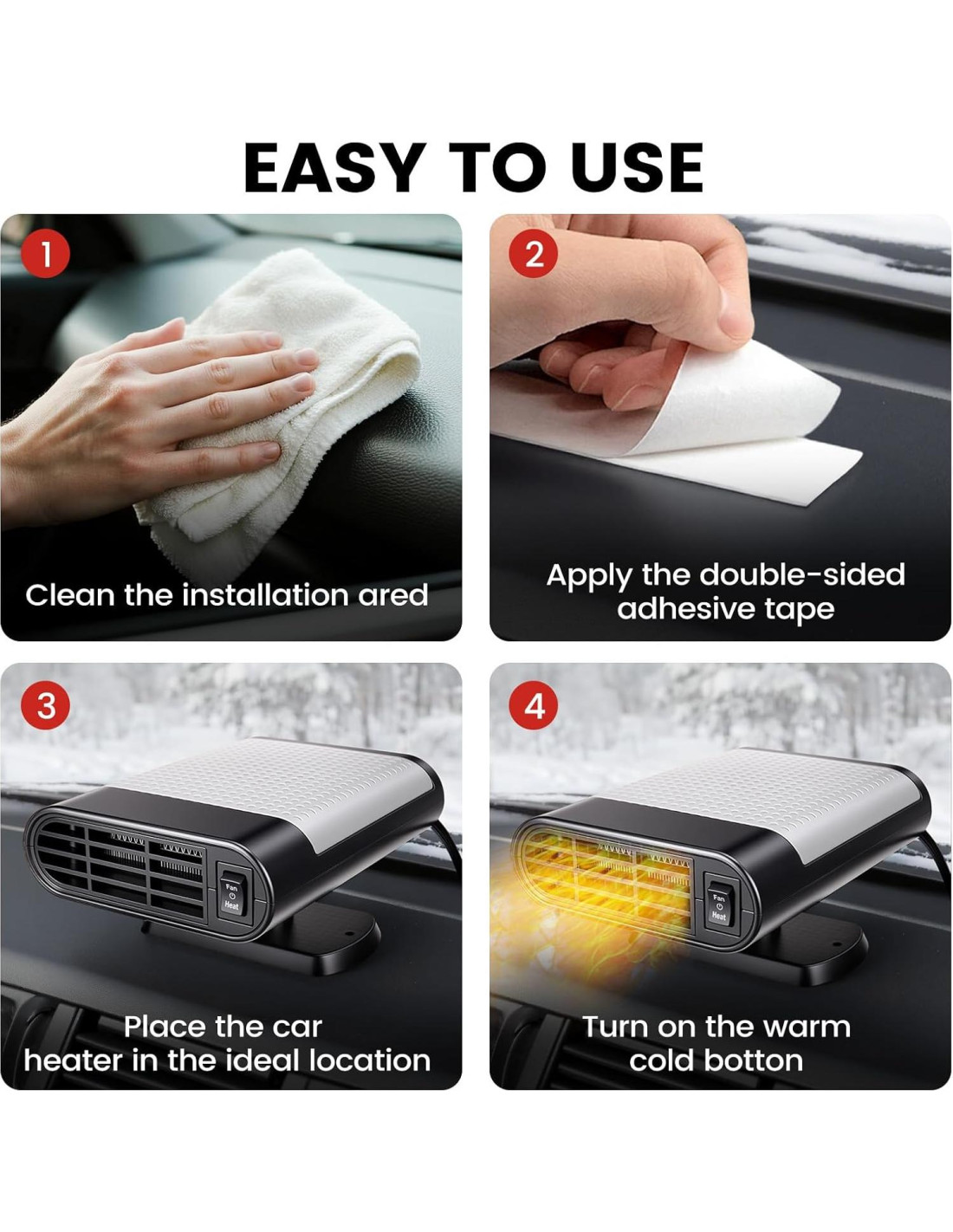 EASY TO USE

1
Clean the installation ared

2
Apply the double-sided adhesive tape

3
Fan
Heat
Place the car heater in the ideal location

4
Fan
Heat
Turn on the warm cold botton