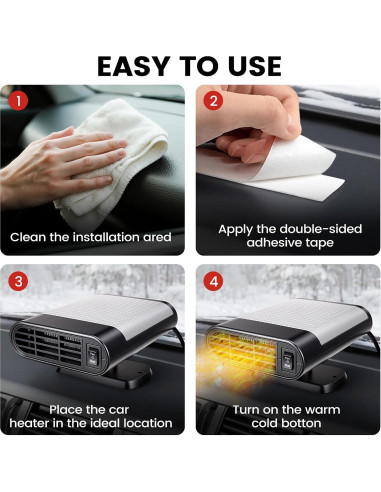 EASY TO USE

1

Clean the installation ared

2

Apply the double-sided adhesive tape

3

Place the car heater in the ideal location

4

Turn on the warm cold botton